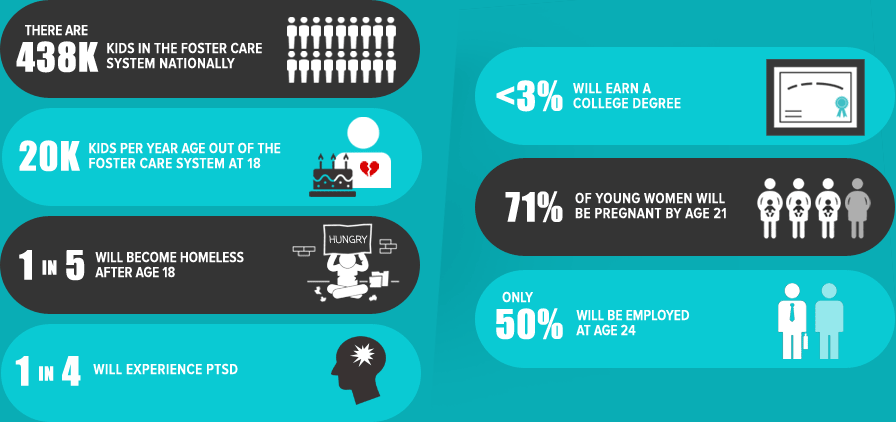 THERE ARE 438K KIDS IN THE FOSTER CARE SYSTEM NATIONALLY

20K KIDS PER YEAR AGE OUT OF THE FOSTER CARE SYSTEM AT 18

1 IN 5 WILL BECOME HOMELESS AFTER AGE 18

HUNGRY

1 IN 4 WILL EXPERIENCE PTSD

<3% WILL EARN A COLLEGE DEGREE

71% OF YOUNG WOMEN WILL BE PREGNANT BY AGE 21

ONLY 50% WILL BE EMPLOYED AT AGE 24